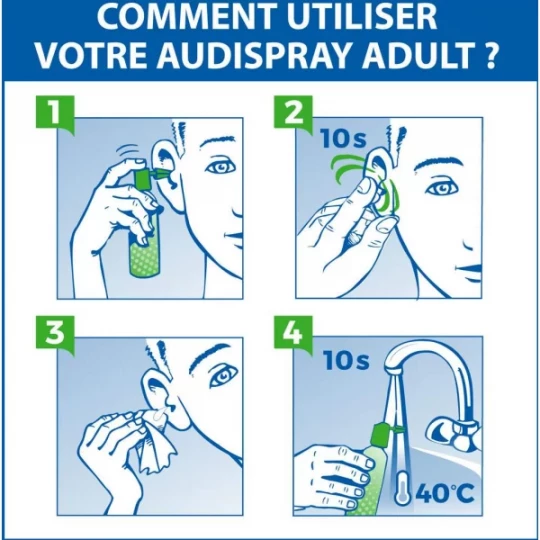 COMMENT UTILISER VOTRE AUDISPRAY ADULT ?

1

2

10s

3

4

10s

40°C