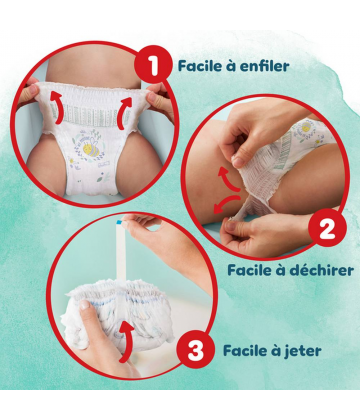 1 Facile à enfiler

2 Facile à déchirer

3 Facile à jeter