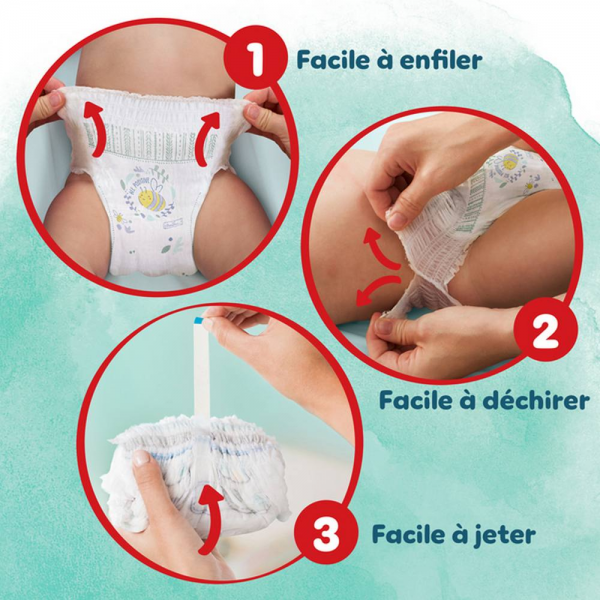 1
Facile à enfiler

2
Facile à déchirer

3
Facile à jeter