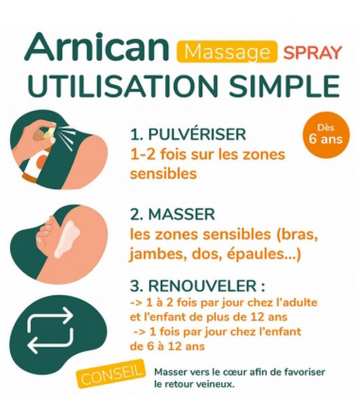 Arnican Massage SPRAY
UTILISATION SIMPLE

Dès 6 ans

1. PULVÉRISER
1-2 fois sur les zones sensibles

2. MASSER
les zones sensibles (bras, jambes, dos, épaules...)

3. RENOUVELER :
-> 1 à 2 fois par jour chez l'adulte et l'enfant de plus de 12 ans
-> 1 fois par jour chez l'enfant de 6 à 12 ans

CONSEIL
Masser vers le cœur afin de favoriser le retour veineux.