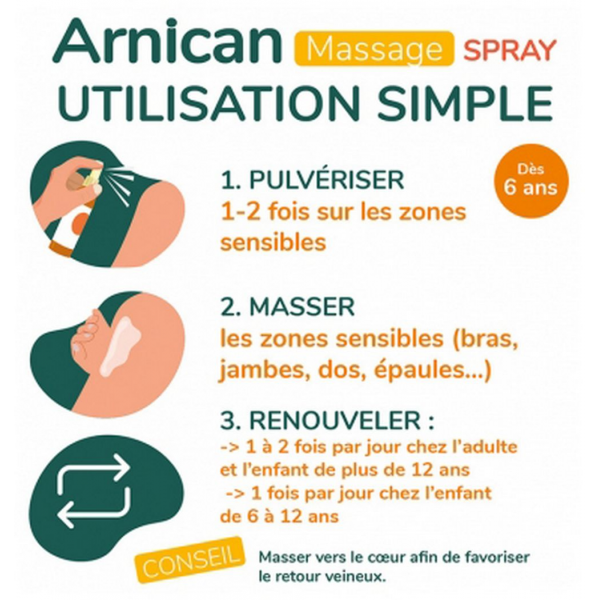 Arnican Massage SPRAY
UTILISATION SIMPLE

Dès 6 ans

1. PULVÉRISER
1-2 fois sur les zones sensibles

2. MASSER
les zones sensibles (bras, jambes, dos, épaules...)

3. RENOUVELER :
-> 1 à 2 fois par jour chez l'adulte et l'enfant de plus de 12 ans
-> 1 fois par jour chez l'enfant de 6 à 12 ans

CONSEIL
Masser vers le cœur afin de favoriser le retour veineux.