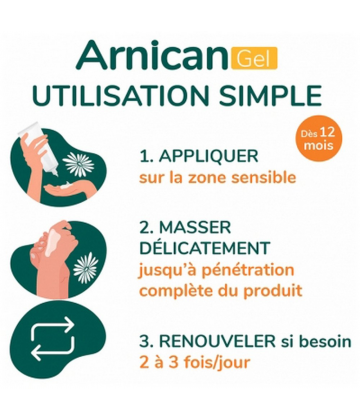 Arnican Gel
UTILISATION SIMPLE

Dès 12 mois

1. APPLIQUER
sur la zone sensible

2. MASSER DÉLICATEMENT
jusqu'à pénétration complète du produit

3. RENOUVELER si besoin
2 à 3 fois/jour