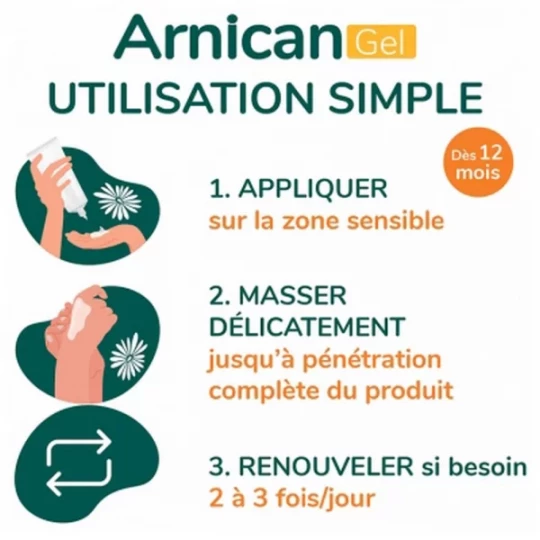 Arnican Gel
UTILISATION SIMPLE

Dès 12 mois

1. APPLIQUER
sur la zone sensible

2. MASSER DÉLICATEMENT
jusqu'à pénétration complète du produit

3. RENOUVELER si besoin
2 à 3 fois/jour