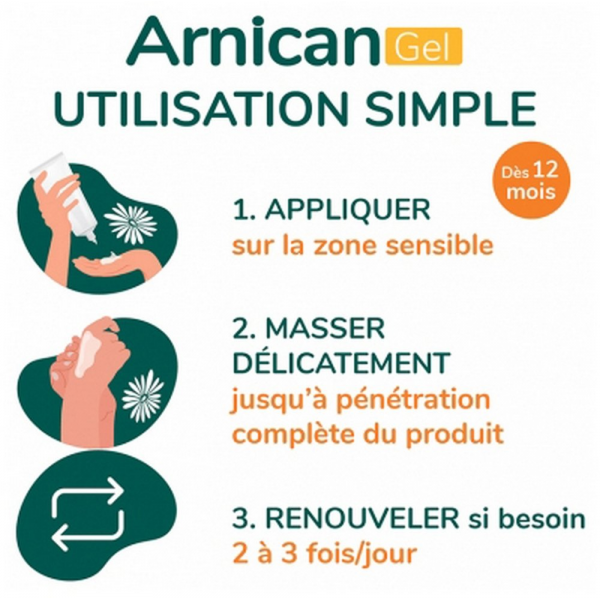 Arnican Gel
UTILISATION SIMPLE

Dès 12 mois

1. APPLIQUER
sur la zone sensible

2. MASSER DÉLICATEMENT
jusqu'à pénétration complète du produit

3. RENOUVELER si besoin
2 à 3 fois/jour