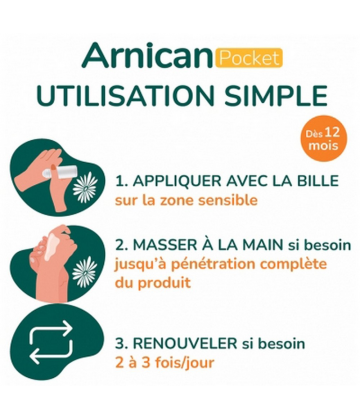 Arnican Pocket
UTILISATION SIMPLE

Dès 12 mois

1. APPLIQUER AVEC LA BILLE
sur la zone sensible

2. MASSER À LA MAIN si besoin
jusqu'à pénétration complète du produit

3. RENOUVELER si besoin
2 à 3 fois/jour