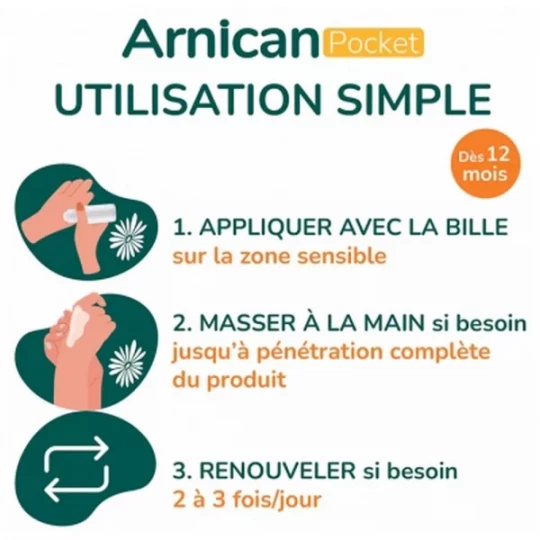 Arnican Pocket
UTILISATION SIMPLE

Dès 12 mois

1. APPLIQUER AVEC LA BILLE
sur la zone sensible

2. MASSER À LA MAIN si besoin
jusqu'à pénétration complète du produit

3. RENOUVELER si besoin
2 à 3 fois/jour