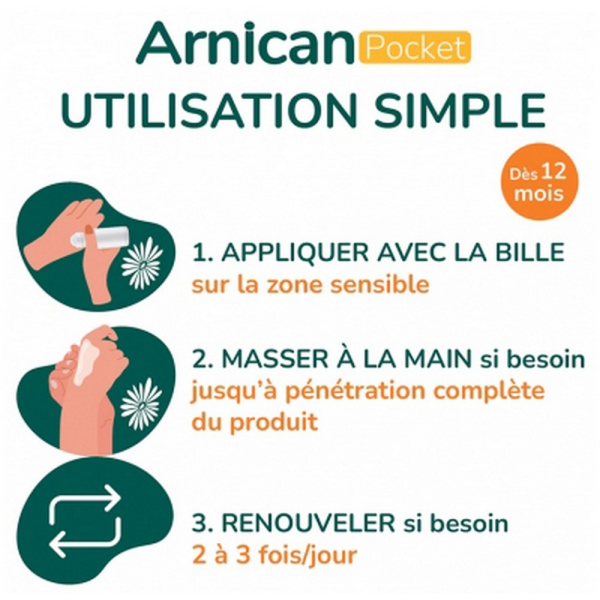 Arnican Pocket
UTILISATION SIMPLE

Dès 12 mois

1. APPLIQUER AVEC LA BILLE
sur la zone sensible

2. MASSER À LA MAIN si besoin
jusqu'à pénétration complète du produit

3. RENOUVELER si besoin
2 à 3 fois/jour