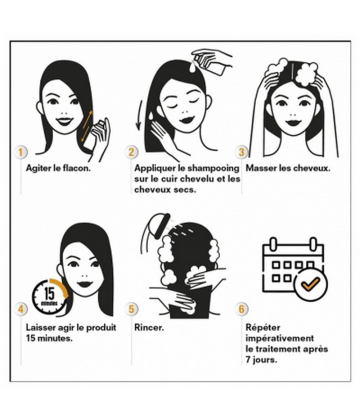 1
Agiter le flacon.

2
Appliquer le shampooing sur le cuir chevelu et les cheveux secs.

3
Masser les cheveux.

15 minutes

4
Laisser agir le produit 15 minutes.

5
Rincer.

6
Répéter impérativement le traitement après 7 jours.