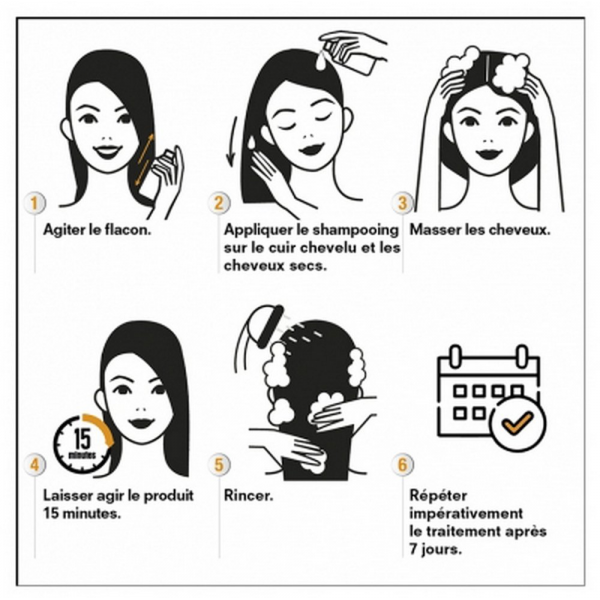 1
Agiter le flacon.

2
Appliquer le shampooing sur le cuir chevelu et les cheveux secs.

3
Masser les cheveux.

15 minutes

4
Laisser agir le produit 15 minutes.

5
Rincer.

6
Répéter impérativement le traitement après 7 jours.