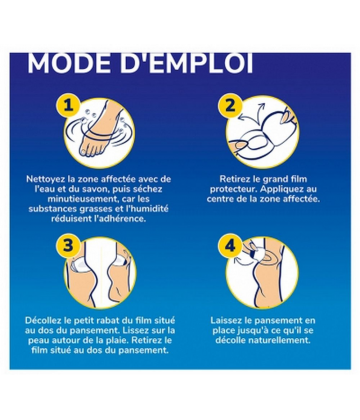 MODE D'EMPLOI

1

Nettoyez la zone affectée avec de l'eau et du savon, puis séchez minutieusement, car les substances grasses et l'humidité réduisent l'adhérence.

2

Retirez le grand film protecteur. Appliquez au centre de la zone affectée.

3

Décollez le petit rabat du film situé au dos du pansement. Lissez sur la peau autour de la plaie. Retirez le film situé au dos du pansement.

4

Laissez le pansement en place jusqu'à ce qu'il se décolle naturellement.