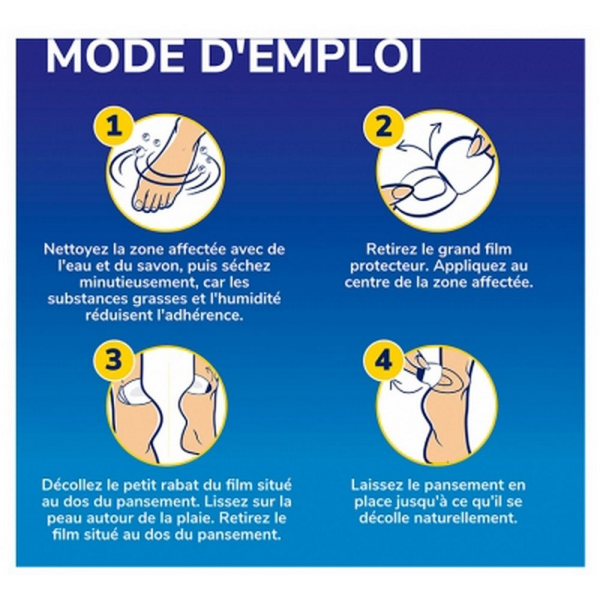 MODE D'EMPLOI

1

Nettoyez la zone affectée avec de l'eau et du savon, puis séchez minutieusement, car les substances grasses et l'humidité réduisent l'adhérence.

2

Retirez le grand film protecteur. Appliquez au centre de la zone affectée.

3

Décollez le petit rabat du film situé au dos du pansement. Lissez sur la peau autour de la plaie. Retirez le film situé au dos du pansement.

4

Laissez le pansement en place jusqu'à ce qu'il se décolle naturellement.