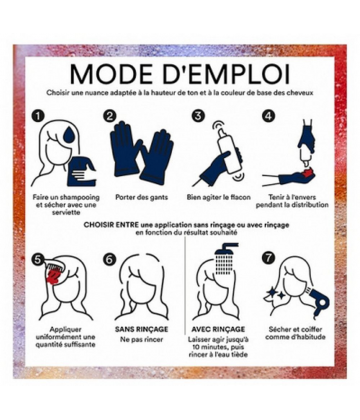 MODE D'EMPLOI

Choisir une nuance adaptée à la hauteur de ton et à la couleur de base des cheveux

1
Faire un shampooing et sécher avec une serviette

2
Porter des gants

3
Bien agiter le flacon

4
Tenir à l'envers pendant la distribution

CHOISIR ENTRE une application sans rinçage ou avec rinçage en fonction du résultat souhaité

5
Appliquer uniformément une quantité suffisante

6
SANS RINÇAGE
Ne pas rincer

AVEC RINÇAGE
Laisser agir jusqu'à 10 minutes, puis rincer à l'eau tiède

7
Sécher et coiffer comme d'habitude