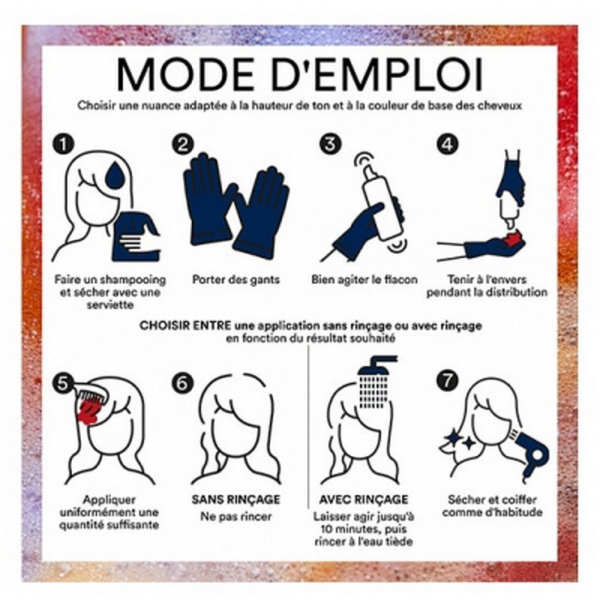 MODE D'EMPLOI

Choisir une nuance adaptée à la hauteur de ton et à la couleur de base des cheveux

1
Faire un shampooing et sécher avec une serviette

2
Porter des gants

3
Bien agiter le flacon

4
Tenir à l'envers pendant la distribution

CHOISIR ENTRE une application sans rinçage ou avec rinçage en fonction du résultat souhaité

5
Appliquer uniformément une quantité suffisante

6
SANS RINÇAGE
Ne pas rincer

AVEC RINÇAGE
Laisser agir jusqu'à 10 minutes, puis rincer à l'eau tiède

7
Sécher et coiffer comme d'habitude