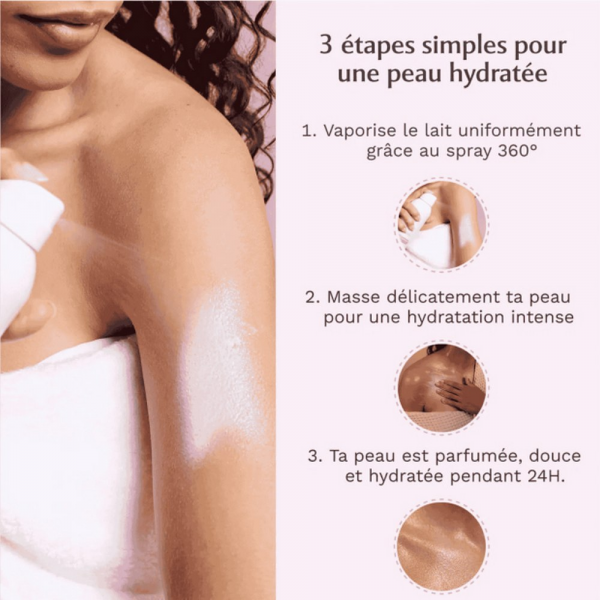 3 étapes simples pour une peau hydratée

1. Vaporise le lait uniformément grâce au spray 360°

2. Masse délicatement ta peau pour une hydratation intense

3. Ta peau est parfumée, douce et hydratée pendant 24H.